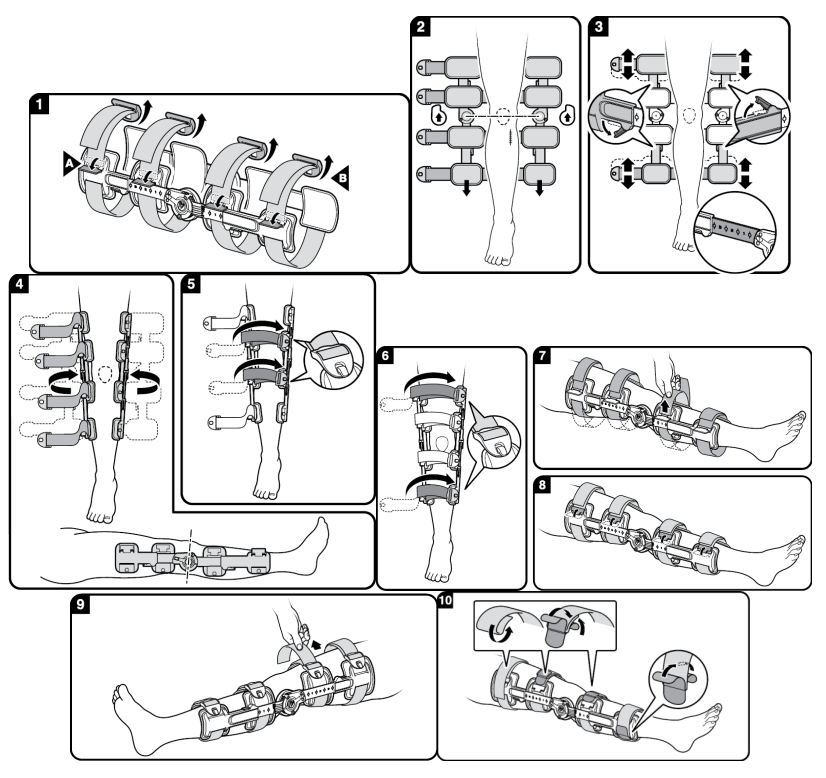 1
A
B
2
3
4
5
6
7
8
9
10